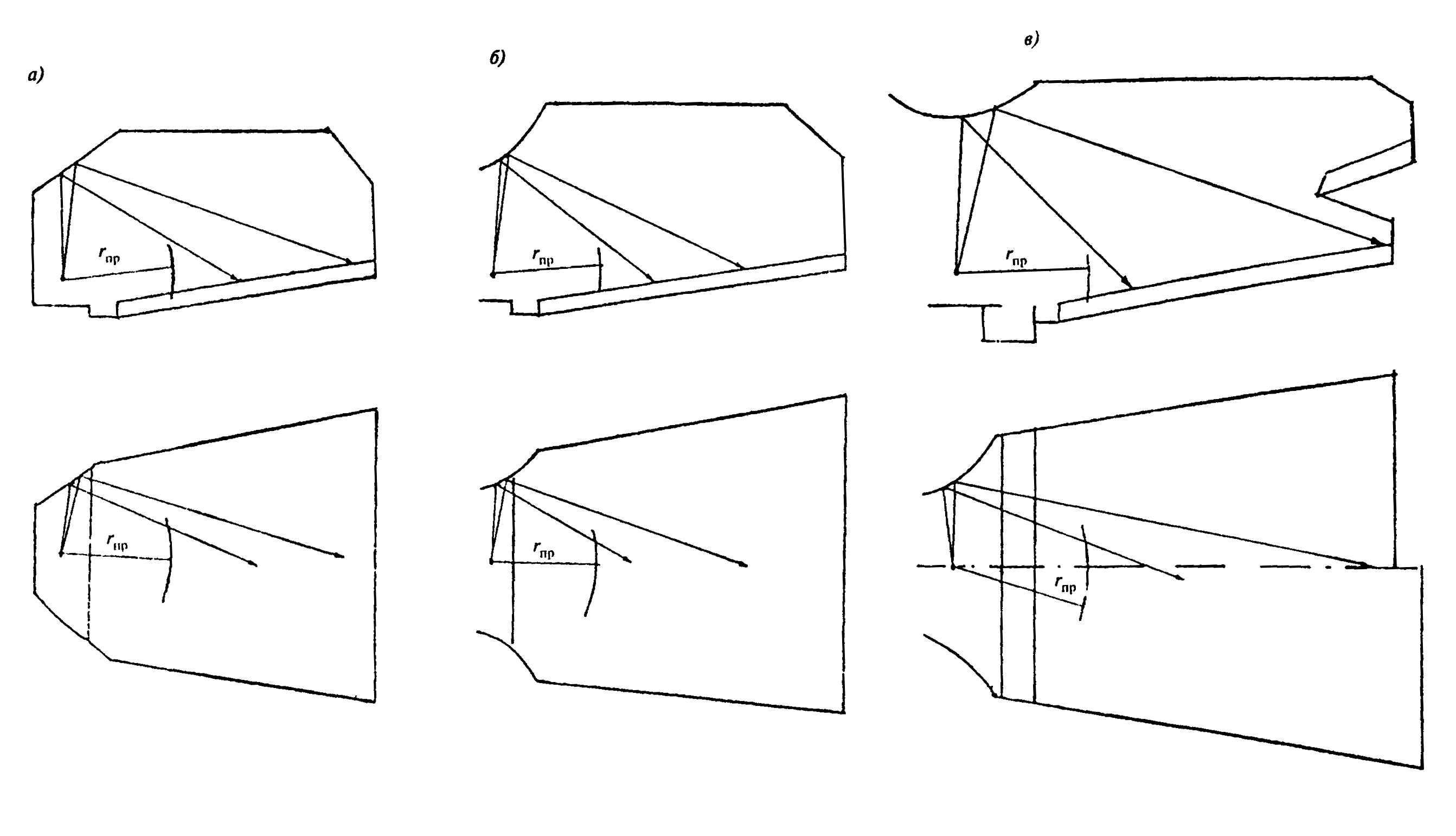 а)

б)

в)

$r_{пр}$

$r_{пр}$

$r_{пр}$

$r_{пр}$

$r_{пр}$

$r_{пр}$