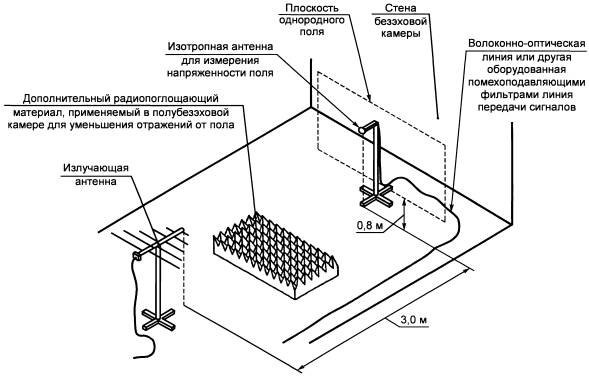 Плоскость однородного поля

Стена безэховой камеры

Изотропная антенна для измерения напряженности поля

Волоконно-оптическая линия или другая оборудованная помехоподавляющими фильтрами линия передачи сигналов

Дополнительный радиопоглощающий материал, применяемый в полубезэховой камере для уменьшения отражений от пола

Излучающая антенна

0,8 м

3,0 м