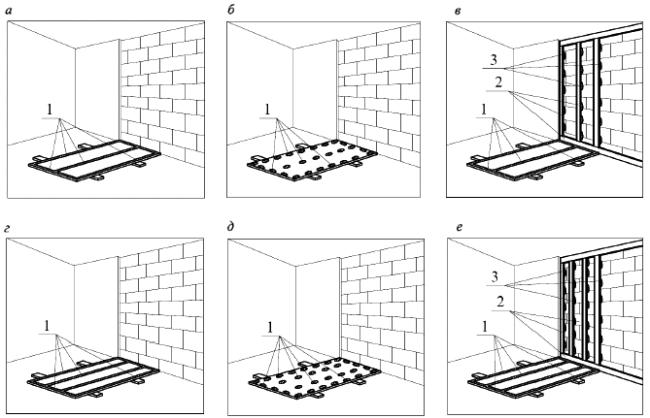 а

1

б

1

в

3

2

1

г

1

д

1

е

3

2

1